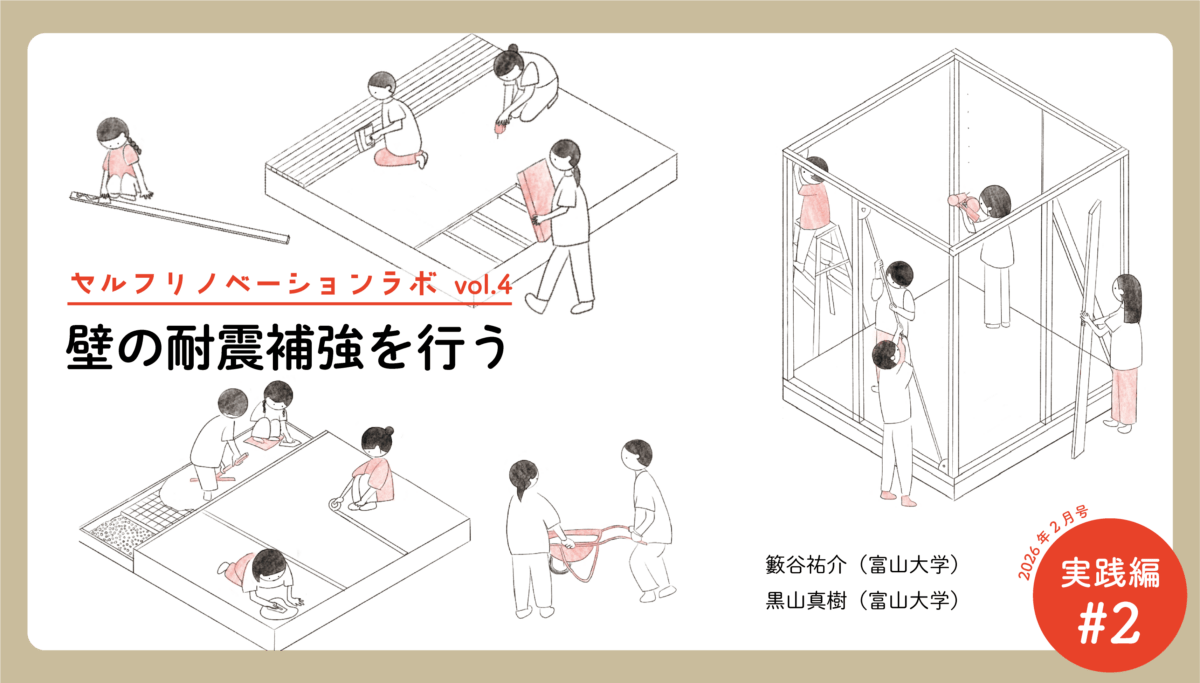 セルフリノベーションラボ vol.4

壁の耐震補強を行う

籔谷祐介（富山大学）
黒山真樹（富山大学）

2026年2月号

実践編
#2