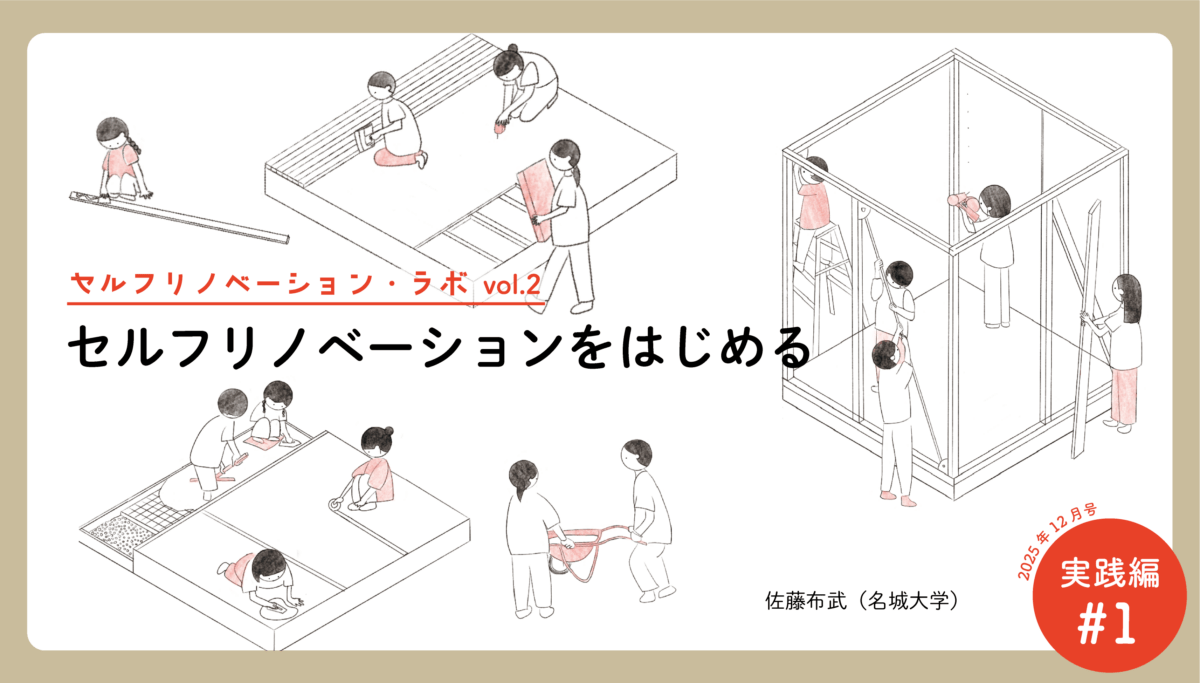 セルフリノベーション・ラボ vol.2

セルフリノベーションをはじめる

佐藤布武（名城大学）

2025年12月号

実践編
#1